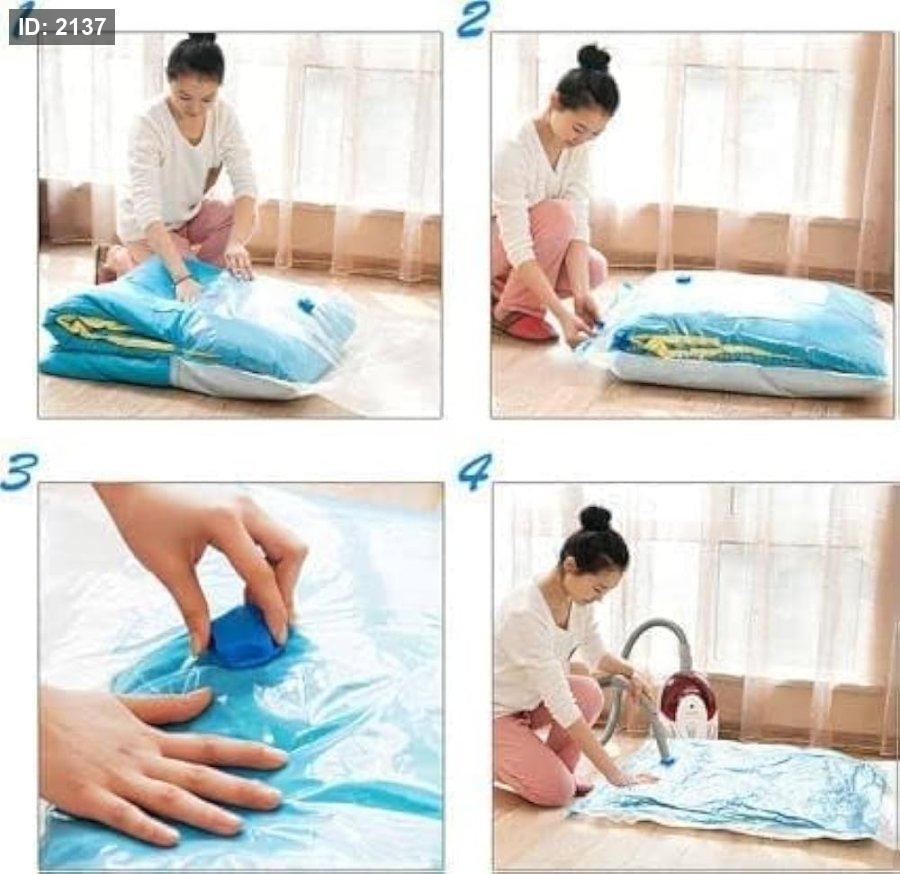 ID: 2137
1
2
3
4